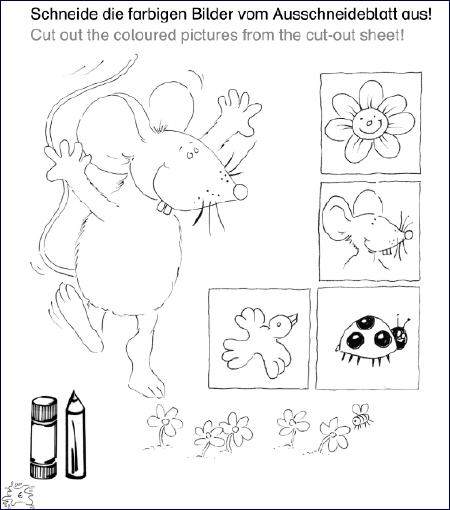 Schneide die farbigen Bilder vom Ausschneideblatt aus!
Cut out the coloured pictures from the cut-out sheet!