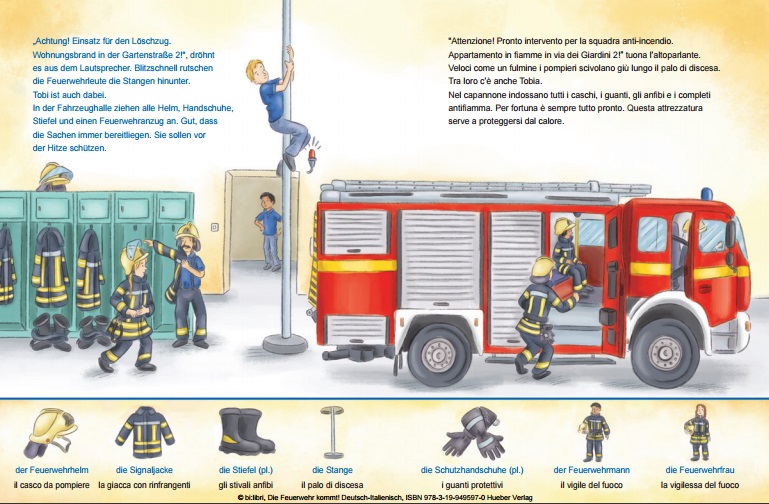 „Achtung! Einsatz für den Löschzug. Wohnungsbrand in der Gartenstraße 2!", dröhnt es aus dem Lautsprecher. Blitzschnell rutschen die Feuerwehrleute die Stangen hinunter. Tobi ist auch dabei.
In der Fahrzeughalle ziehen alle Helm, Handschuhe, Stiefel und einen Feuerwehranzug an. Gut, dass die Sachen immer bereitliegen. Sie sollen vor der Hitze schützen.

"Attenzione! Pronto intervento per la squadra anti-incendio. Appartamento in fiamme in via dei Giardini 2!" tuona l'altoparlante. Veloci come un fulmine i pompieri scivolano giù lungo il palo di discesa. Tra loro c'è anche Tobia.
Nel capannone indossano tutti i caschi, i guanti, gli anfibi e i completi antifiamma. Per fortuna è sempre tutto pronto. Questa attrezzatura serve a proteggersi dal calore.

der Feuerwehrhelm
il casco da pompiere

die Signaljacke
la giacca con rinfrangenti

die Stiefel (pl.)
gli stivali anfibi

die Stange
il palo di discesa

die Schutzhandschuhe (pl.)
i guanti protettivi

der Feuerwehrmann
il vigile del fuoco

die Feuerwehrfrau
la vigilessa del fuoco

© bi:libri, Die Feuerwehr kommt! Deutsch-Italienisch, ISBN 978-3-19-949597-0 Hueber Verlag